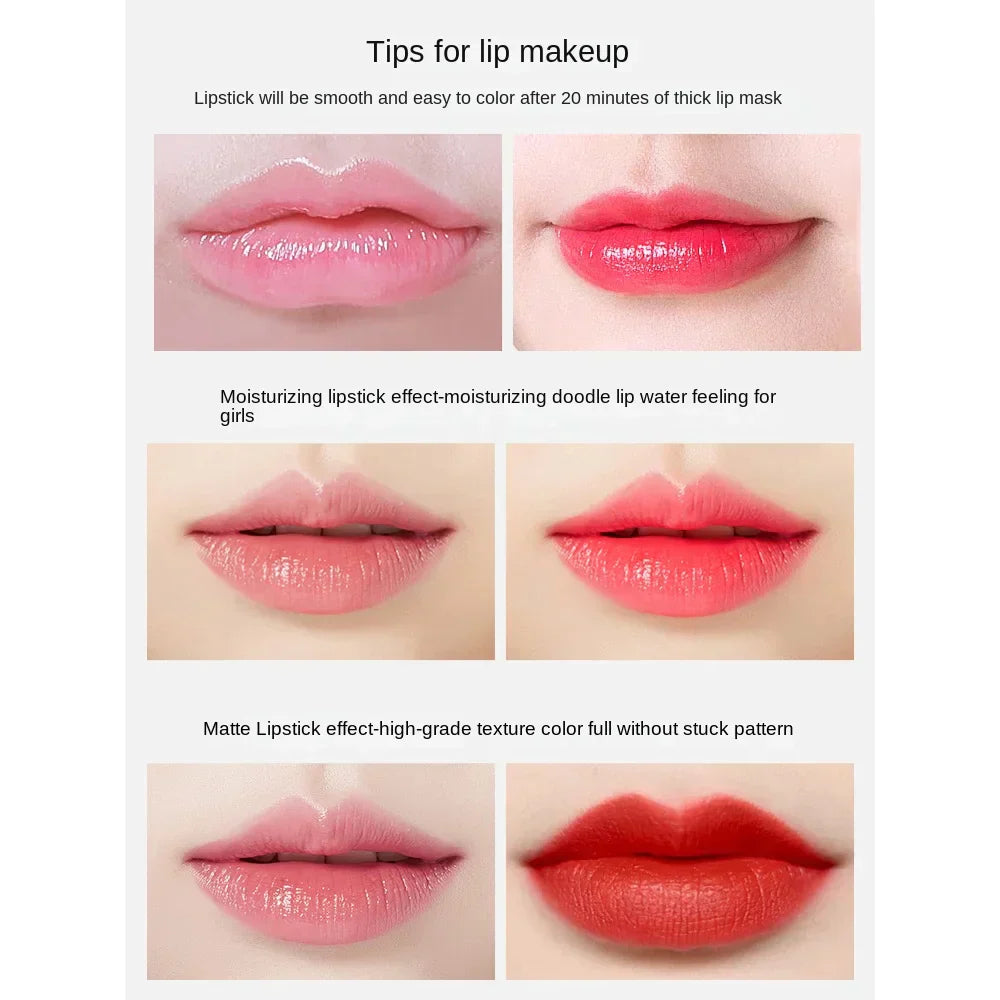 Tips for lip makeup

Lipstick will be smooth and easy to color after 20 minutes of thick lip mask

Moisturizing lipstick effect-moisturizing doodle lip water feeling for girls

Matte Lipstick effect-high-grade texture color full without stuck pattern